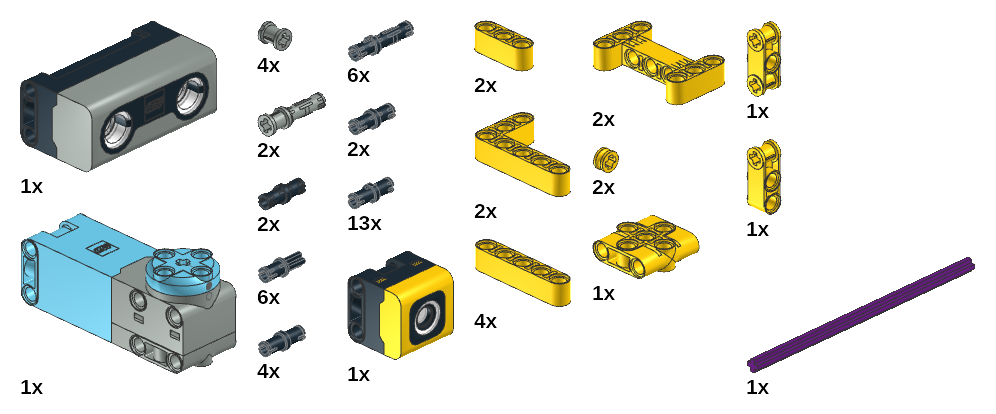 1x

1x

4x

2x

2x

6x

4x

6x

2x

13x

1x

2x

2x

4x

2x

2x

1x

1x

1x

1x