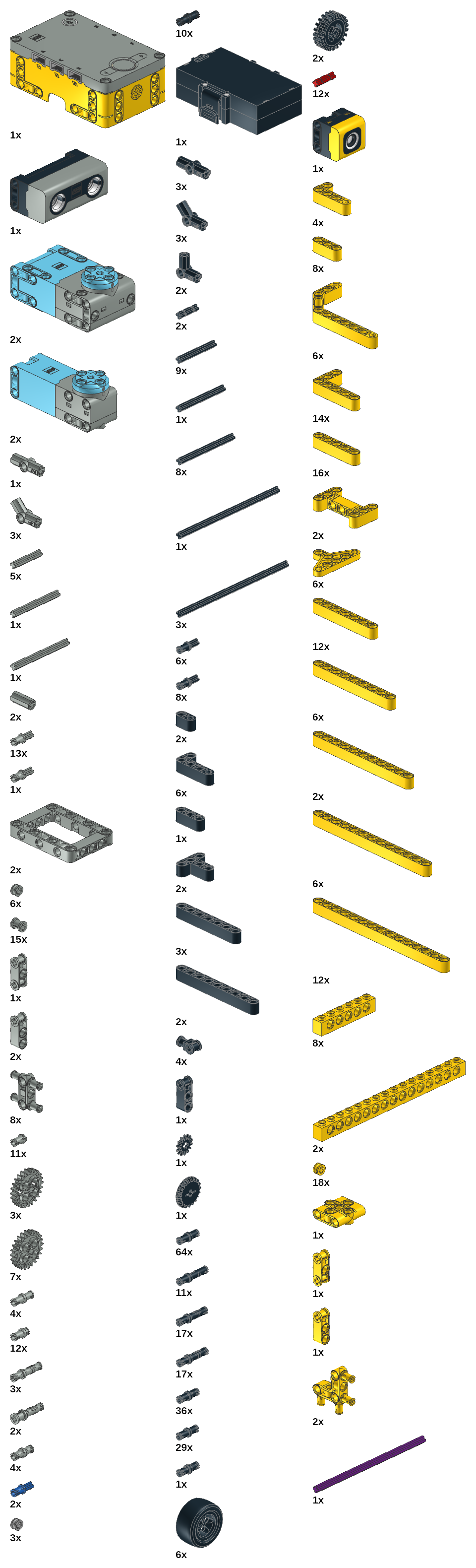 1x
1x
2x
2x
1x
3x
5x
1x
1x
2x
13x
1x
2x
6x
15x
1x
2x
8x
11x
3x
7x
4x
12x
3x
2x
4x
2x
3x

10x
1x
3x
3x
2x
2x
9x
1x
8x
1x
3x
6x
8x
2x
6x
1x
2x
3x
2x
4x
1x
1x
1x
64x
11x
17x
17x
36x
29x
1x
6x

2x
12x
1x
4x
8x
6x
14x
16x
2x
6x
12x
6x
2x
6x
12x
8x
2x
18x
1x
1x
1x
2x
1x